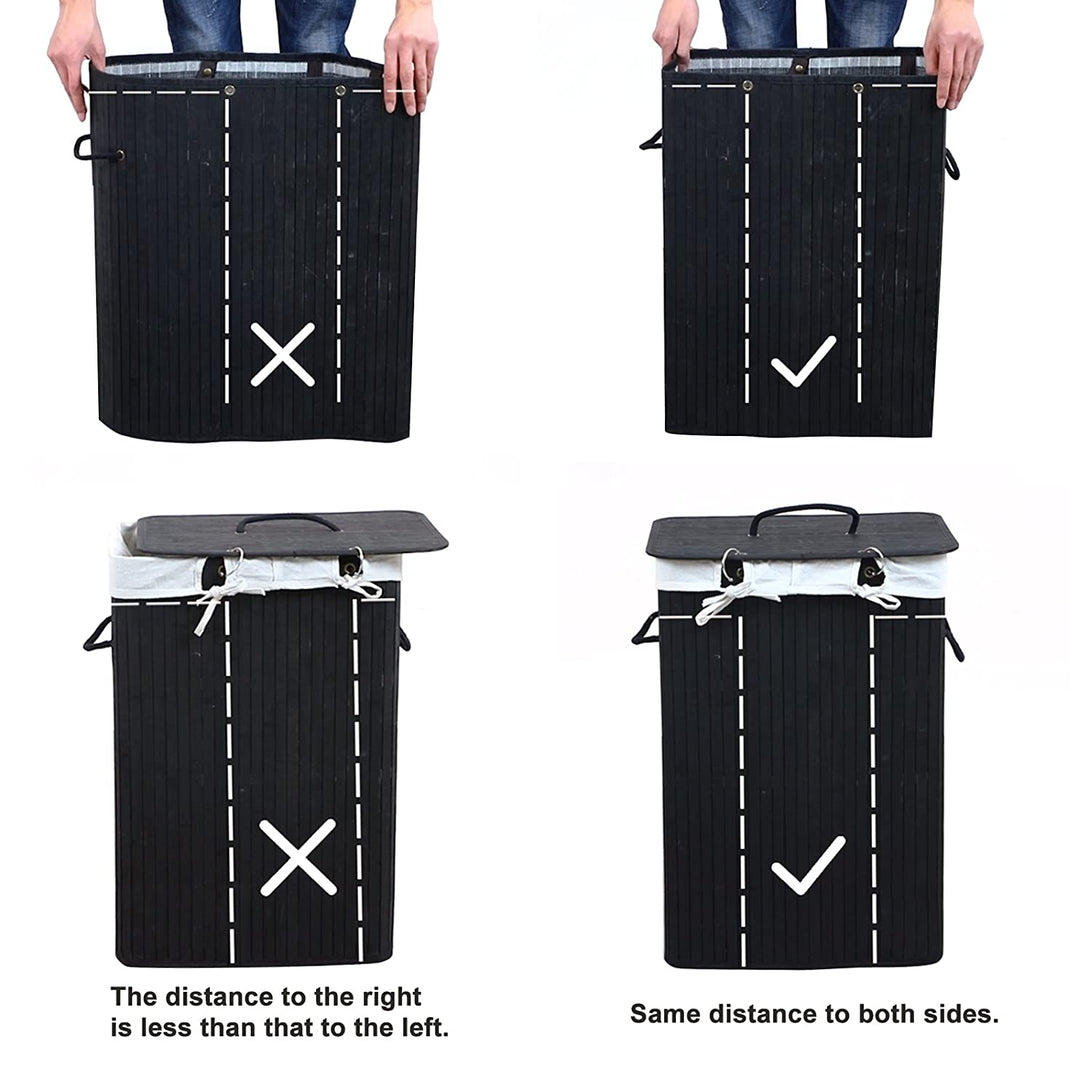 The distance to the right is less than that to the left.

Same distance to both sides.