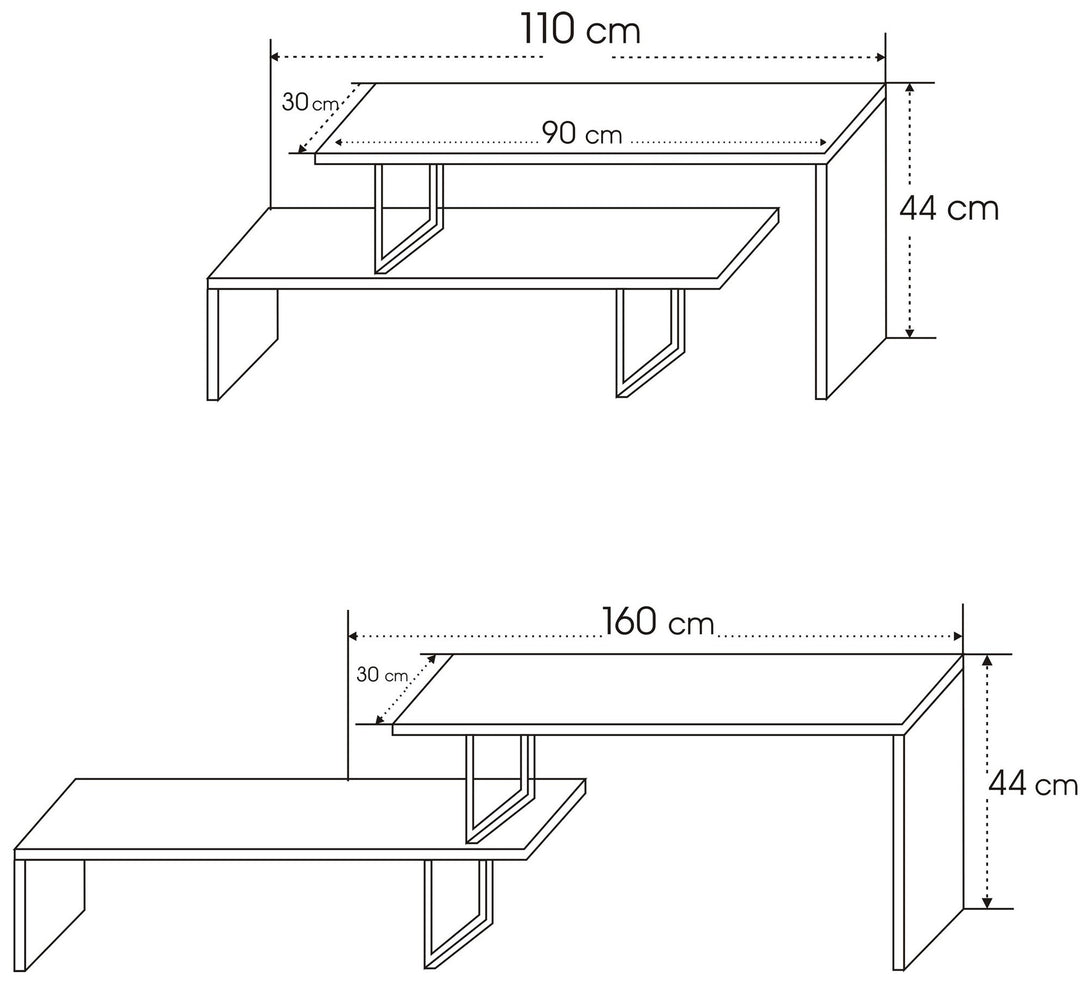 110 cm
30 cm
90 cm
44 cm

160 cm
30 cm
44 cm