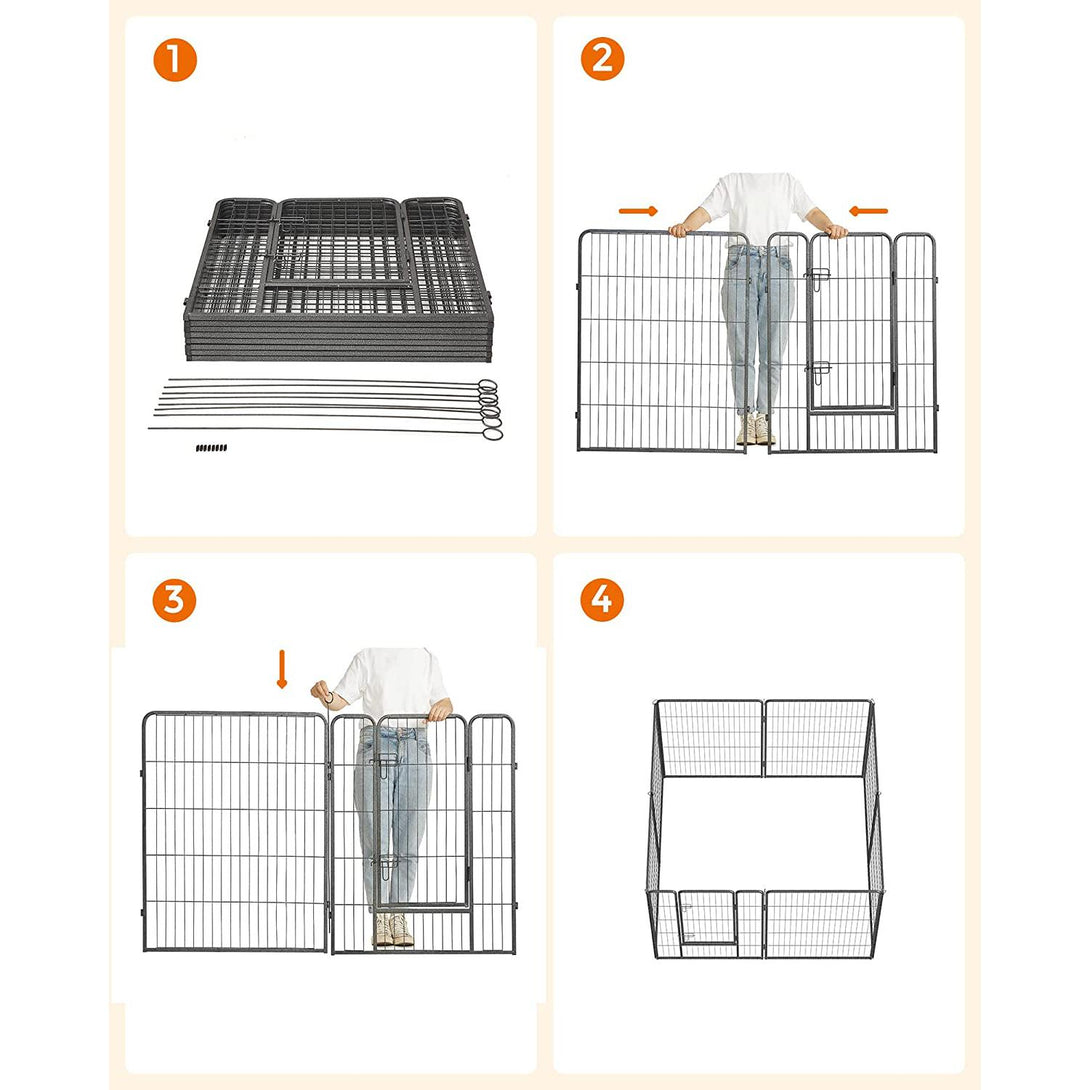 1

2

3

4