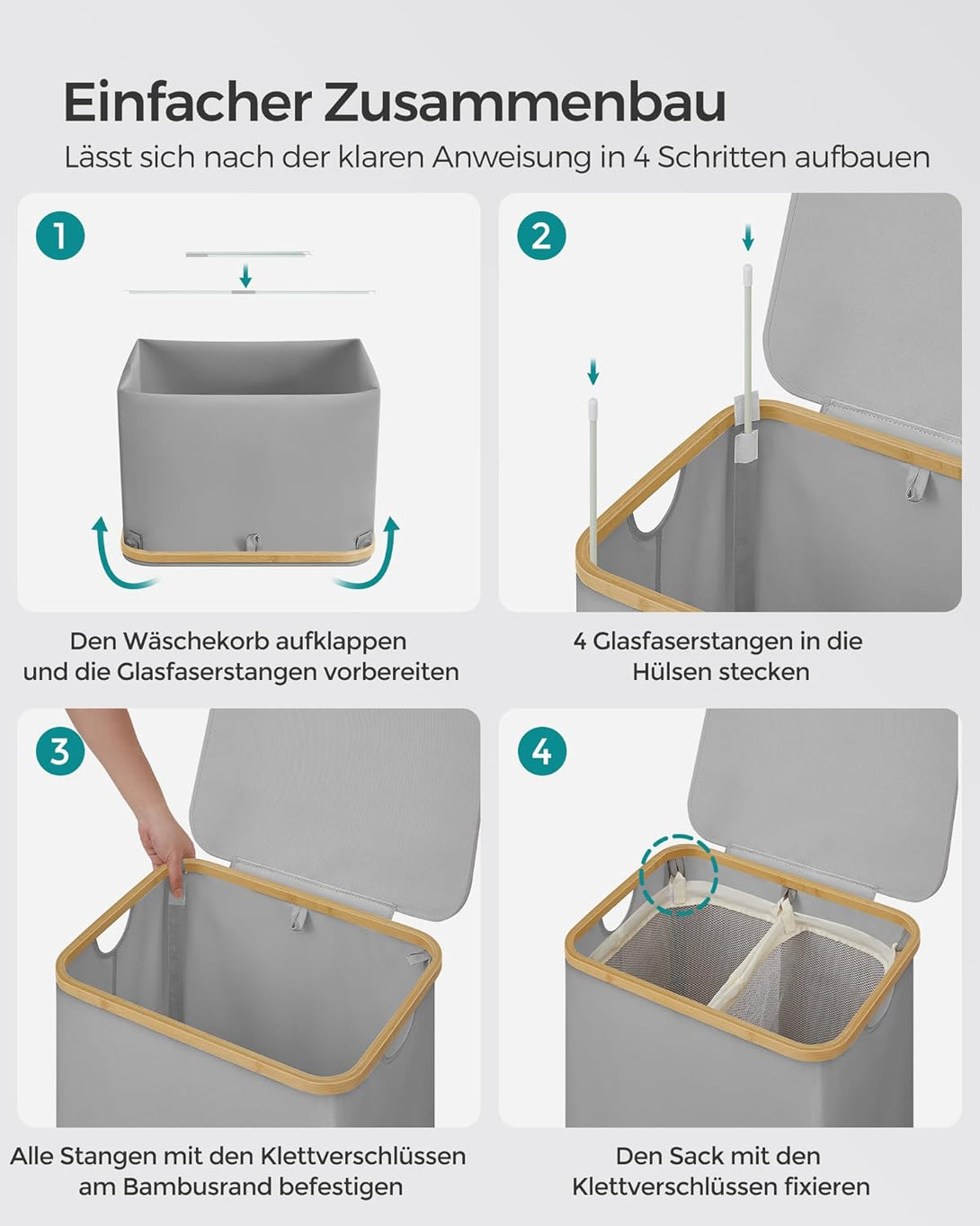 Einfacher Zusammenbau
Lässt sich nach der klaren Anweisung in 4 Schritten aufbauen

1

Den Wäschekorb aufklappen und die Glasfaserstangen vorbereiten

2

4 Glasfaserstangen in die Hülsen stecken

3

Alle Stangen mit den Klettverschlüssen am Bambusrand befestigen

4

Den Sack mit den Klettverschlüssen fixieren