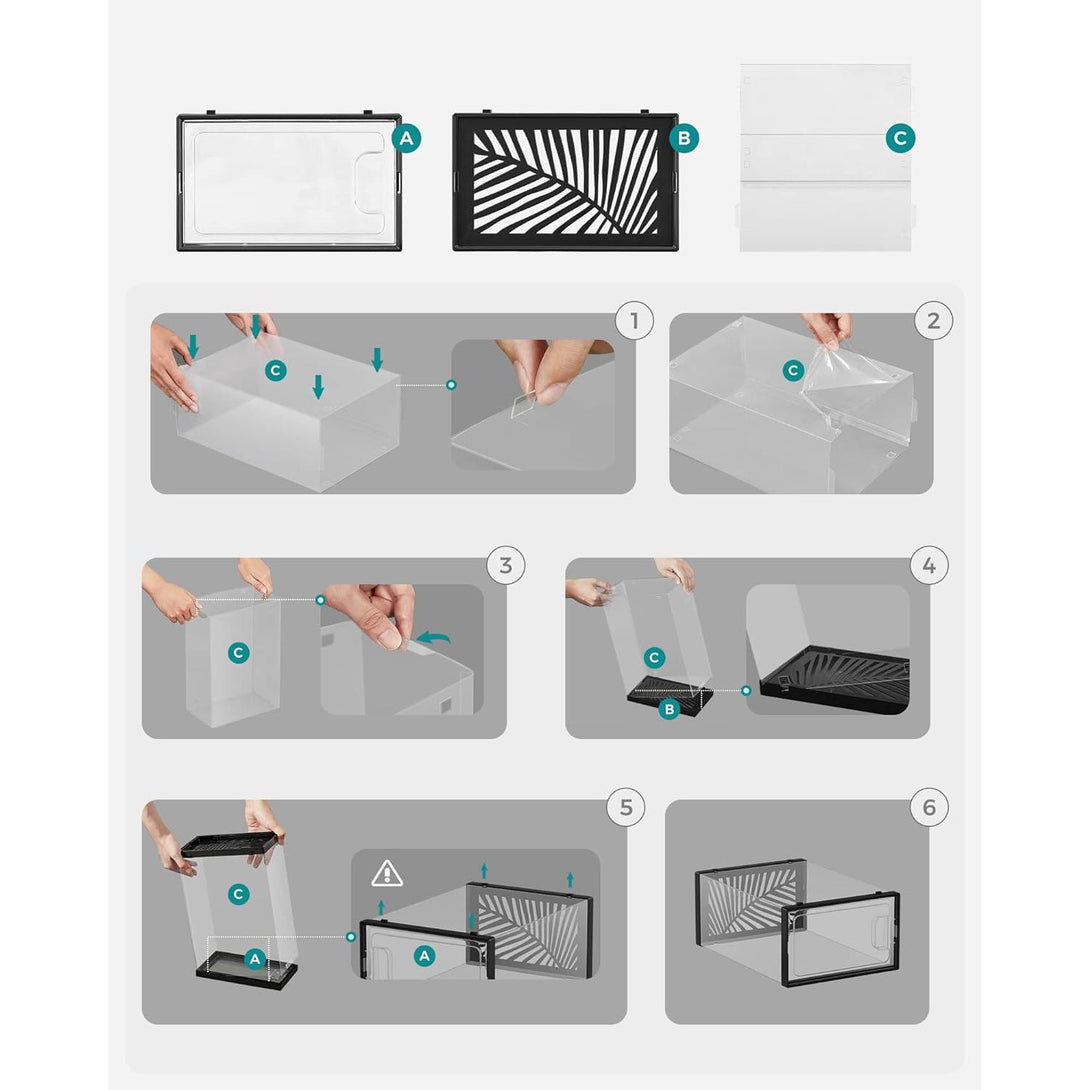 A
B
C
1
C
2
C
3
C
4
C
B
5
C
A
A
6