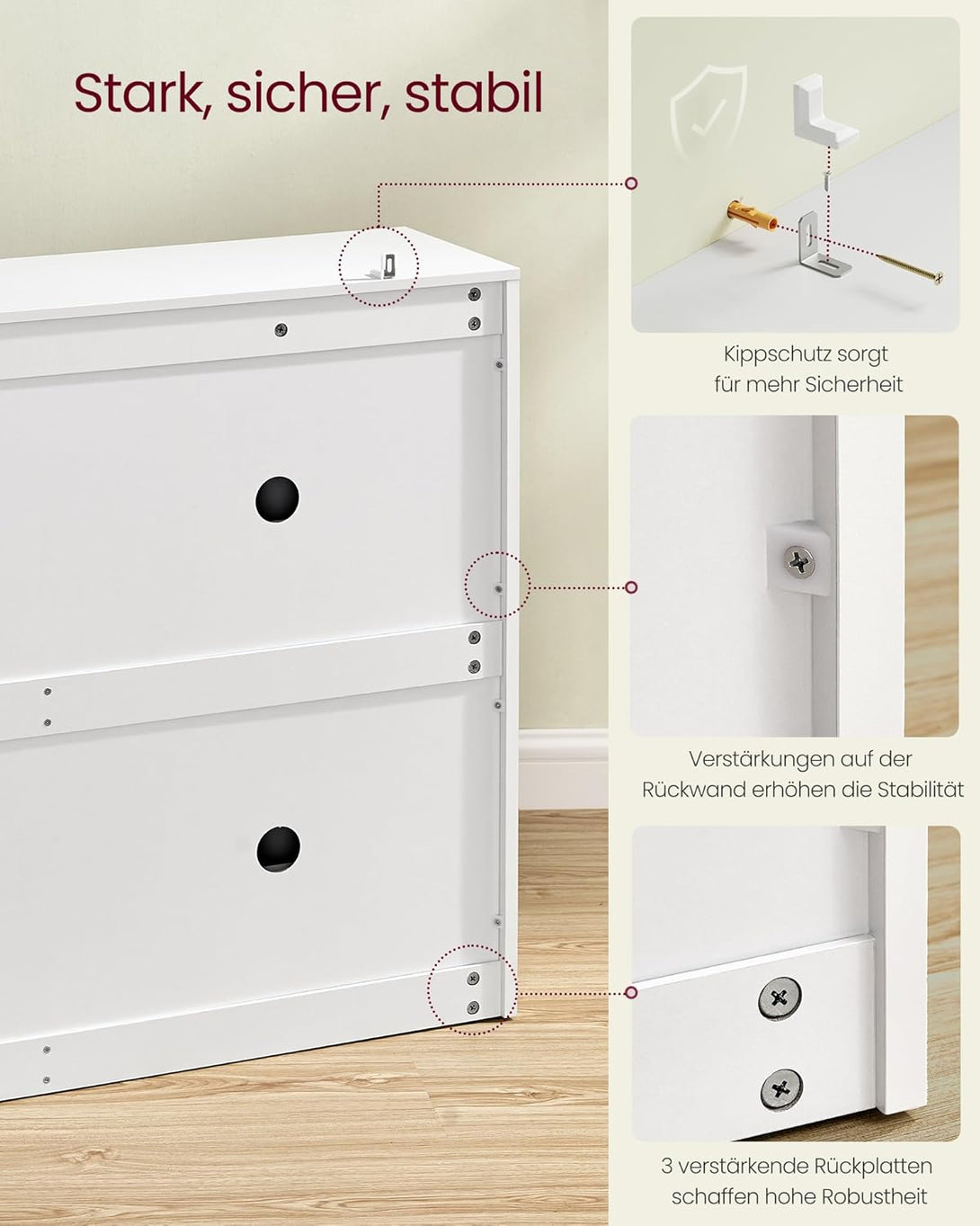 Stark, sicher, stabil

Kippschutz sorgt für mehr Sicherheit

Verstärkungen auf der Rückwand erhöhen die Stabilität

3 verstärkende Rückplatten schaffen hohe Robustheit