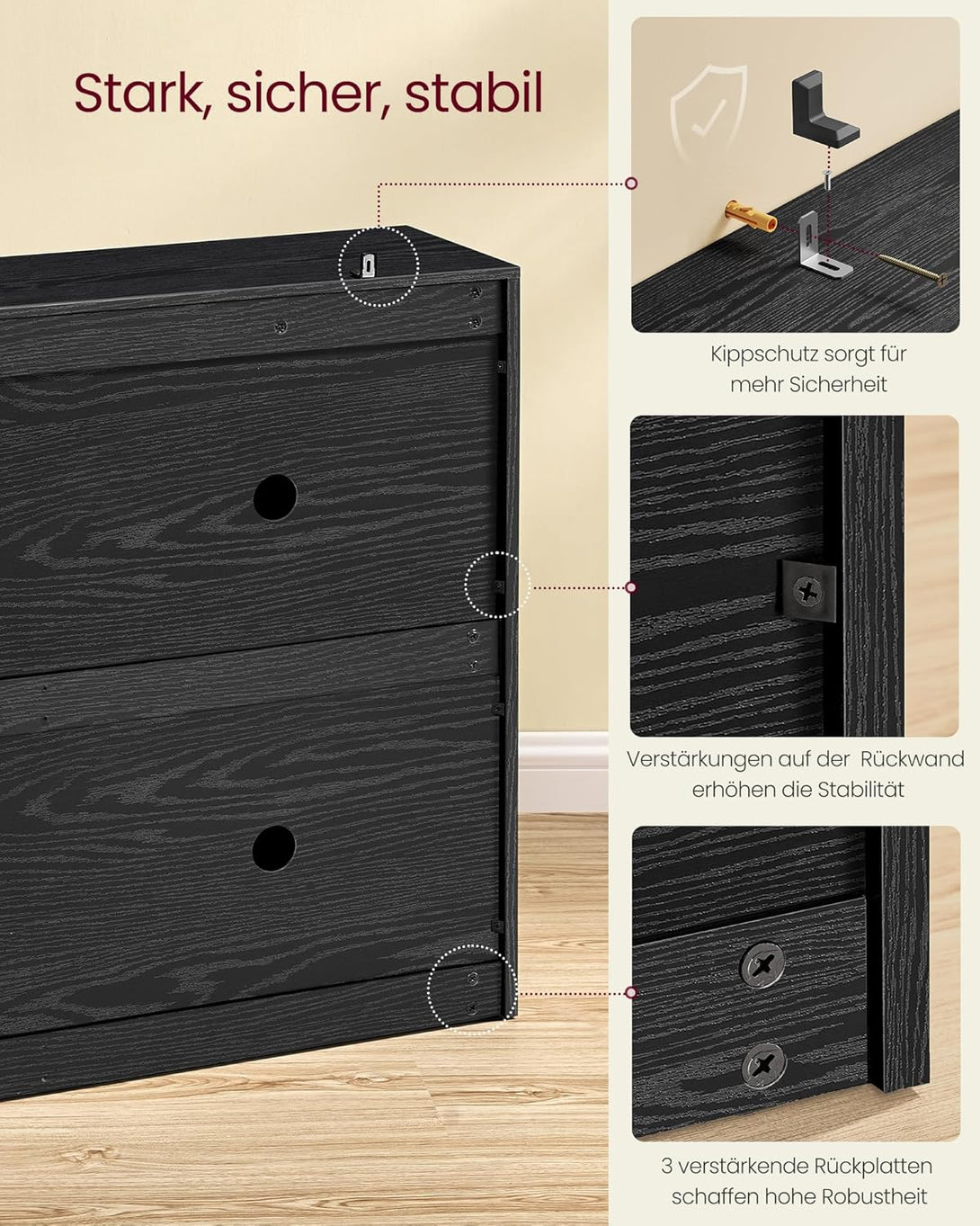 Stark, sicher, stabil

Kippschutz sorgt für mehr Sicherheit

Verstärkungen auf der Rückwand erhöhen die Stabilität

3 verstärkende Rückplatten schaffen hohe Robustheit