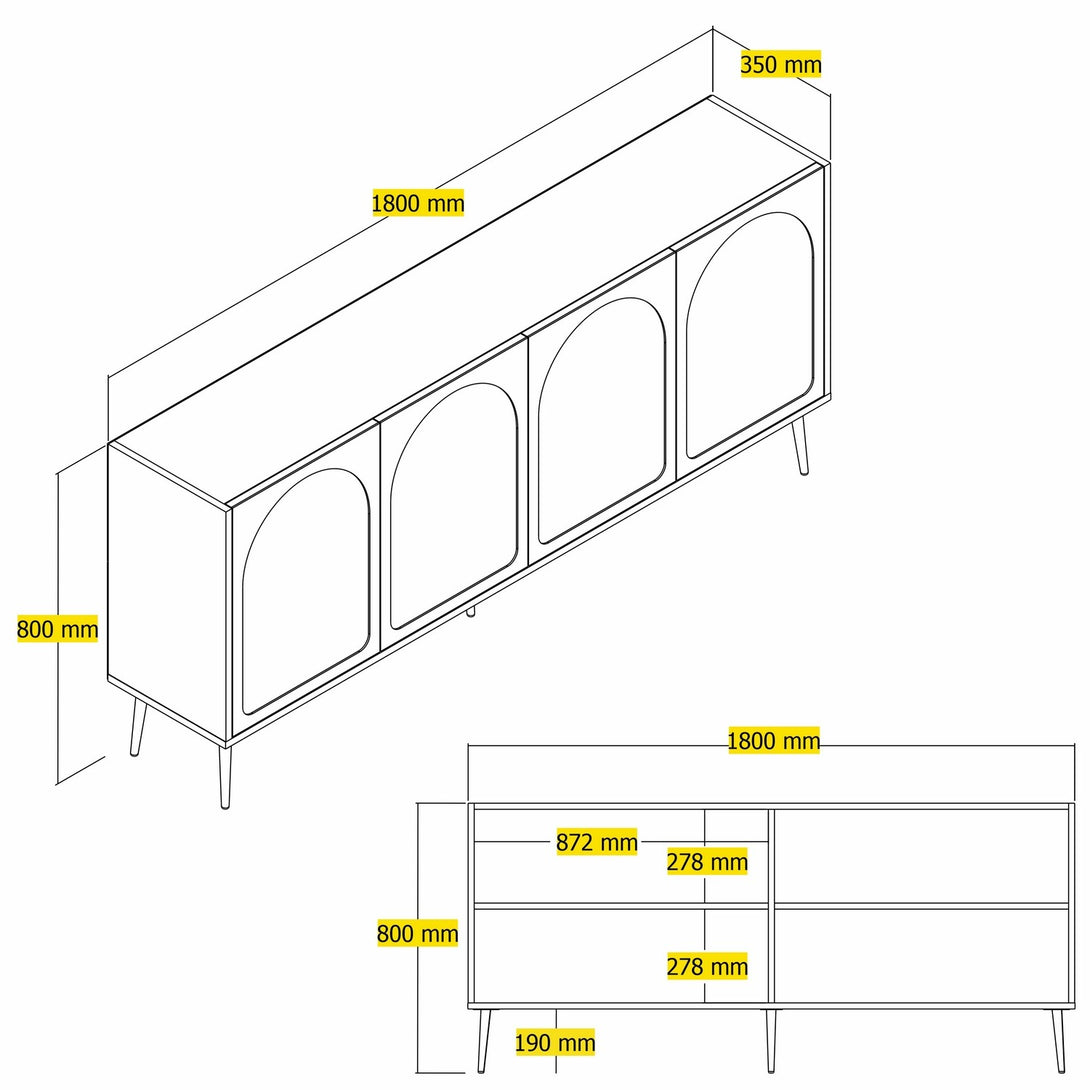 350 mm
1800 mm
800 mm
1800 mm
872 mm
278 mm
800 mm
278 mm
190 mm