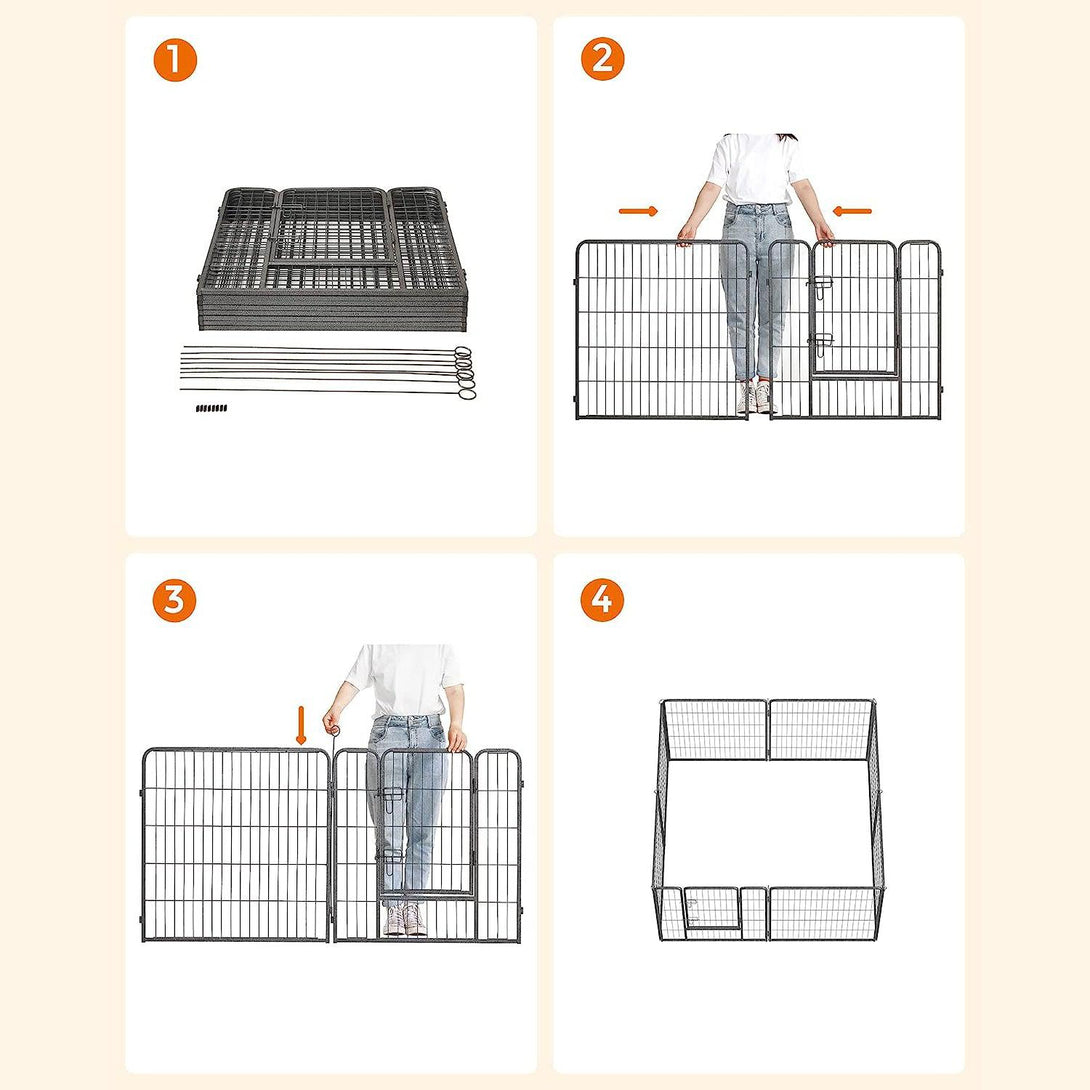 1

2

3

4